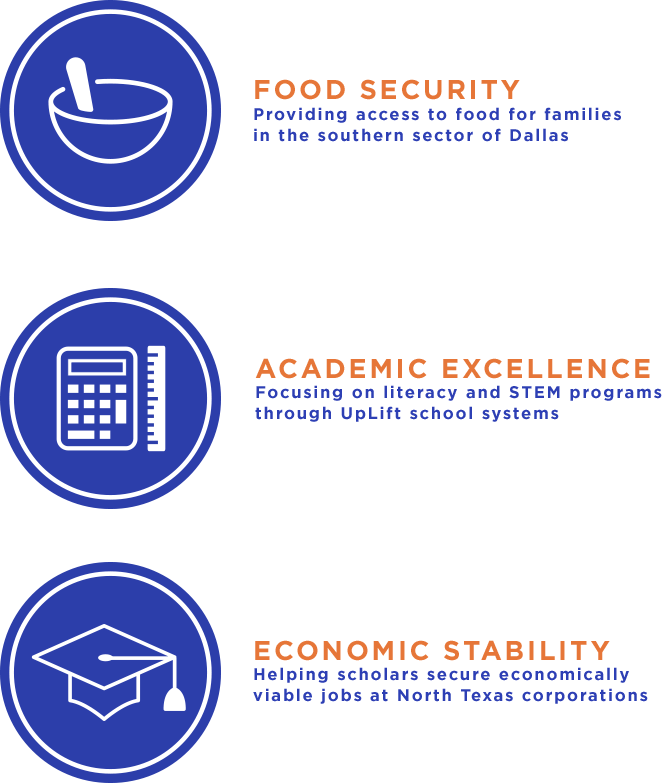 FOOD SECURITY
Providing access to food for families in the southern sector of Dallas

ACADEMIC EXCELLENCE
Focusing on literacy and STEM programs through UpLift school systems

ECONOMIC STABILITY
Helping scholars secure economically viable jobs at North Texas corporations